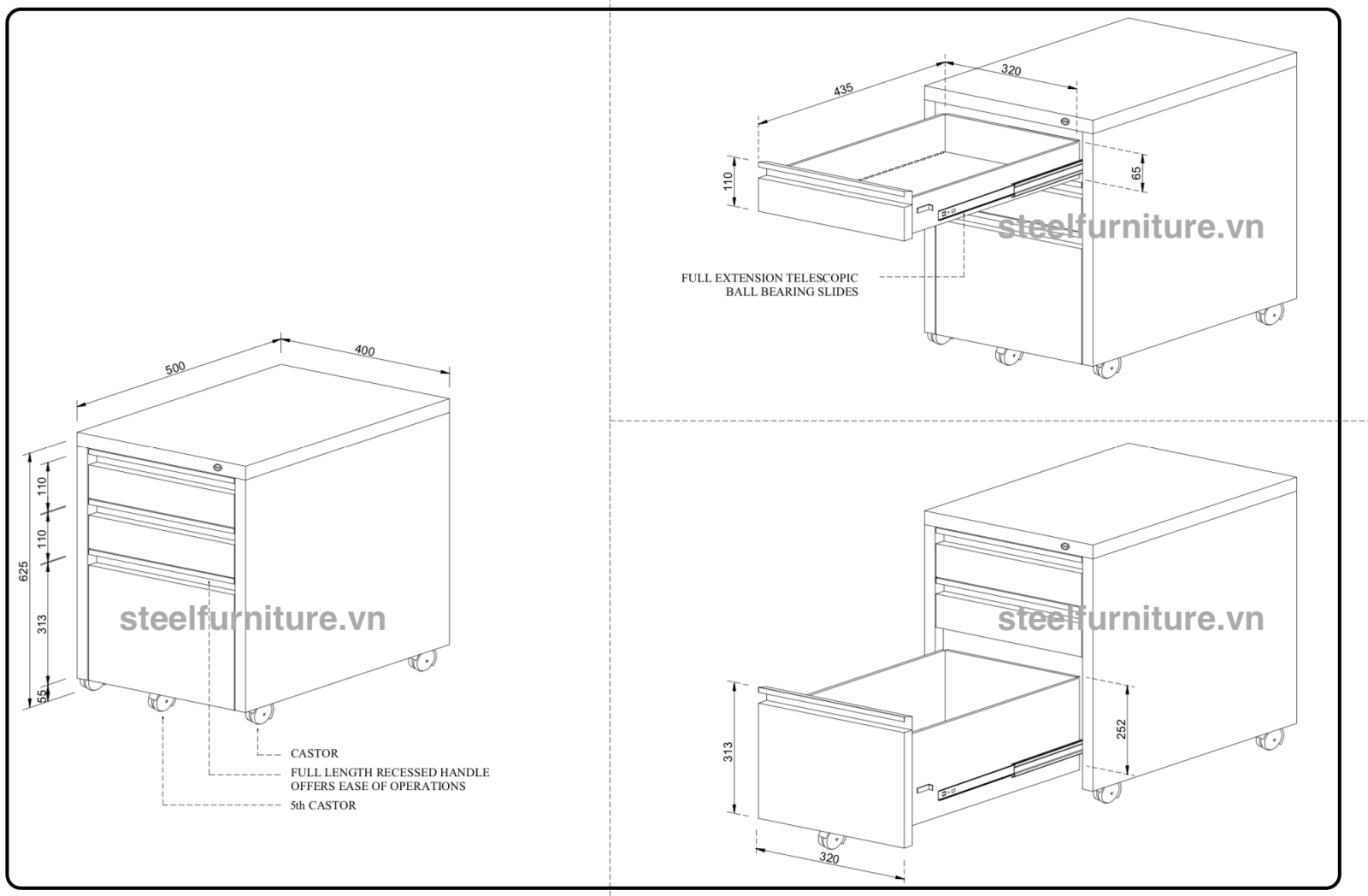 500
400
625
110
110
313
55
steelfurniture.vn
CASTOR
FULL LENGTH RECESSED HANDLE OFFERS EASE OF OPERATIONS
5th CASTOR

435
320
110
65
steelfurniture.vn
FULL EXTENSION TELESCOPIC BALL BEARING SLIDES

steelfurniture.vn
313
252
320