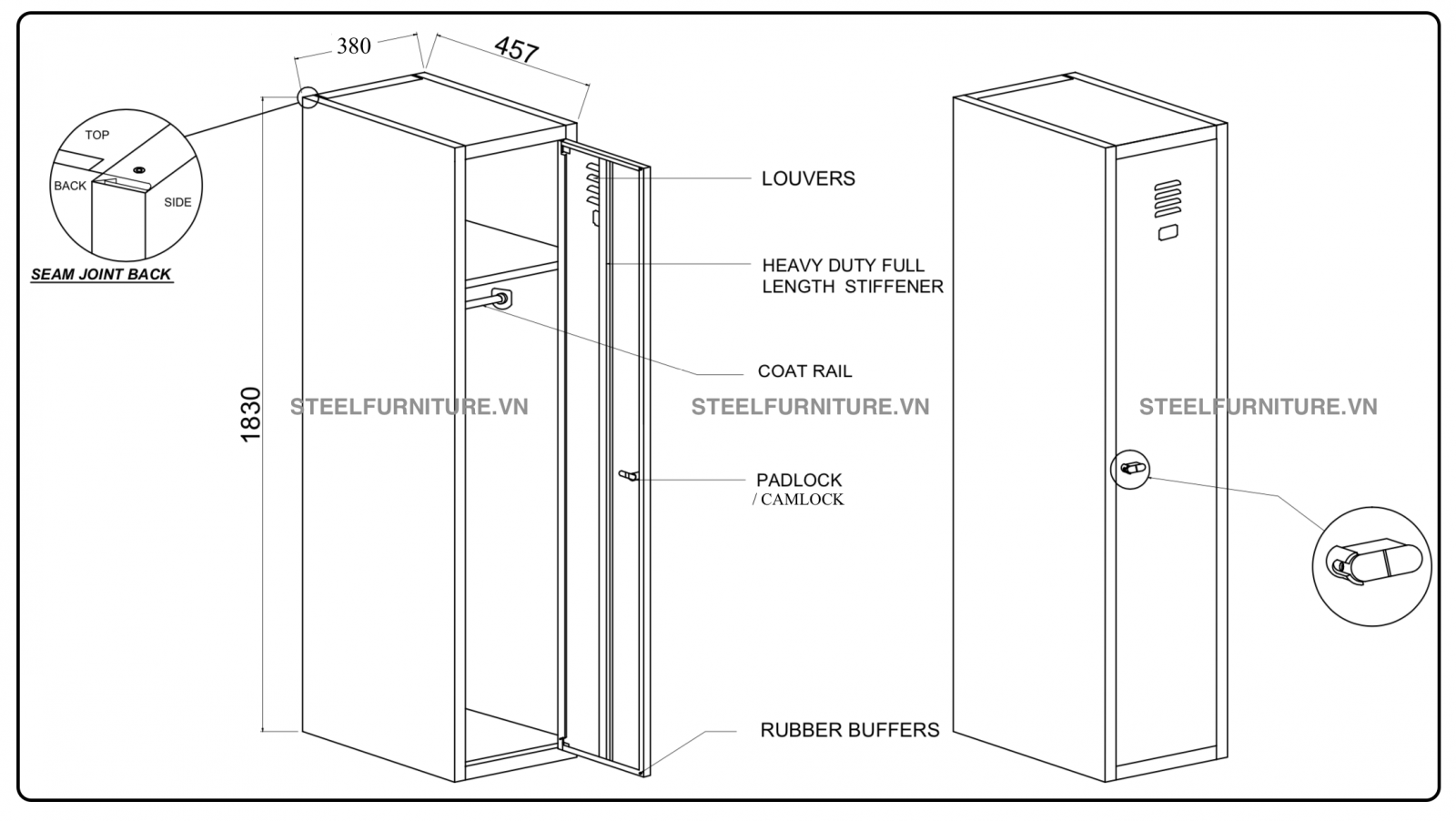 380

457

TOP

BACK

SIDE

SEAM JOINT BACK

1830

LOUVERS

HEAVY DUTY FULL LENGTH STIFFENER

COAT RAIL

STEELFURNITURE.VN

STEELFURNITURE.VN

STEELFURNITURE.VN

PADLOCK / CAMLOCK

RUBBER BUFFERS